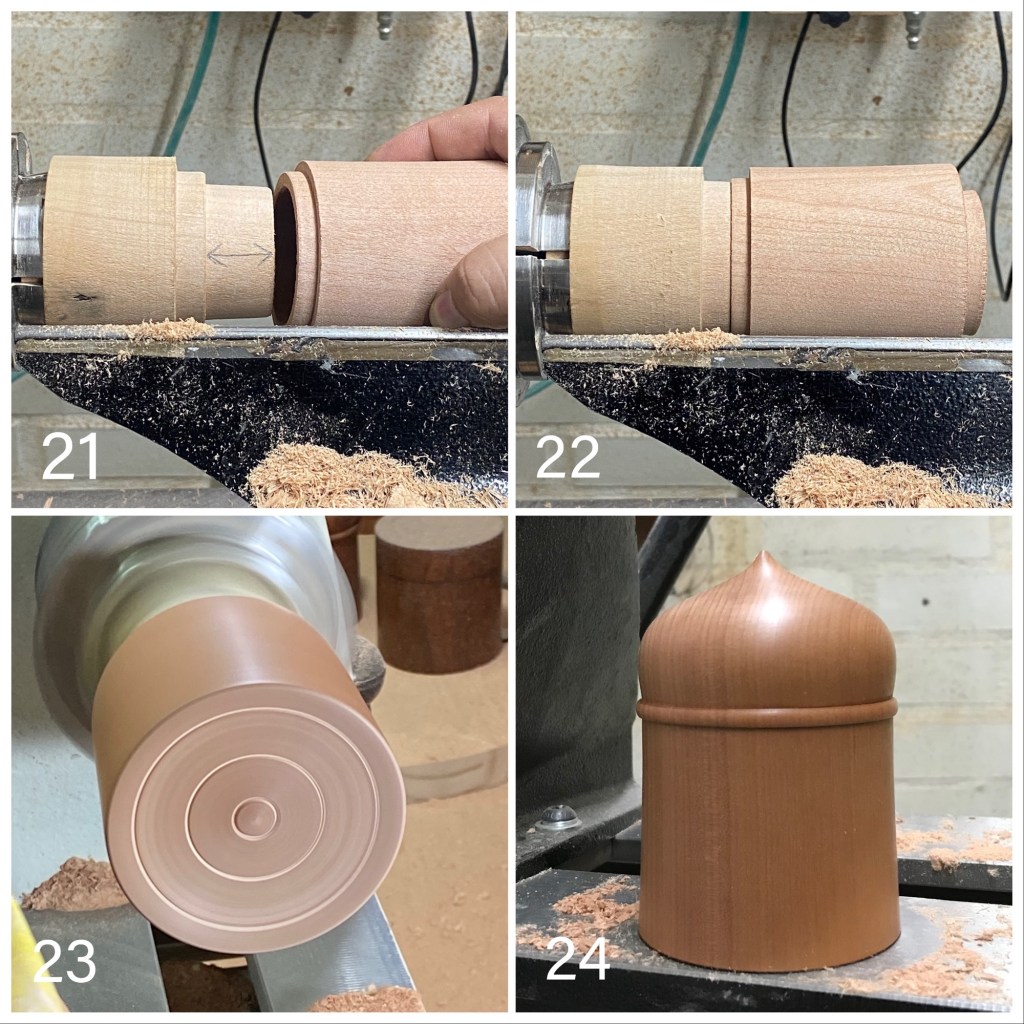 21

22

23

24